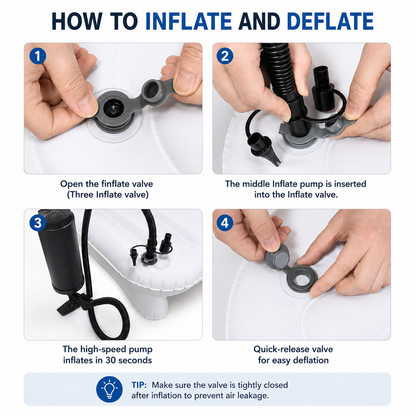 HOW TO INFLATE AND DEFLATE

1

Open the finflate valve (Three Inflate valve)

2

The middle Inflate pump is inserted into the Inflate valve.

3

The high-speed pump inflates in 30 seconds

4

Quick-release valve for easy deflation

TIP: Make sure the valve is tightly closed after inflation to prevent air leakage.